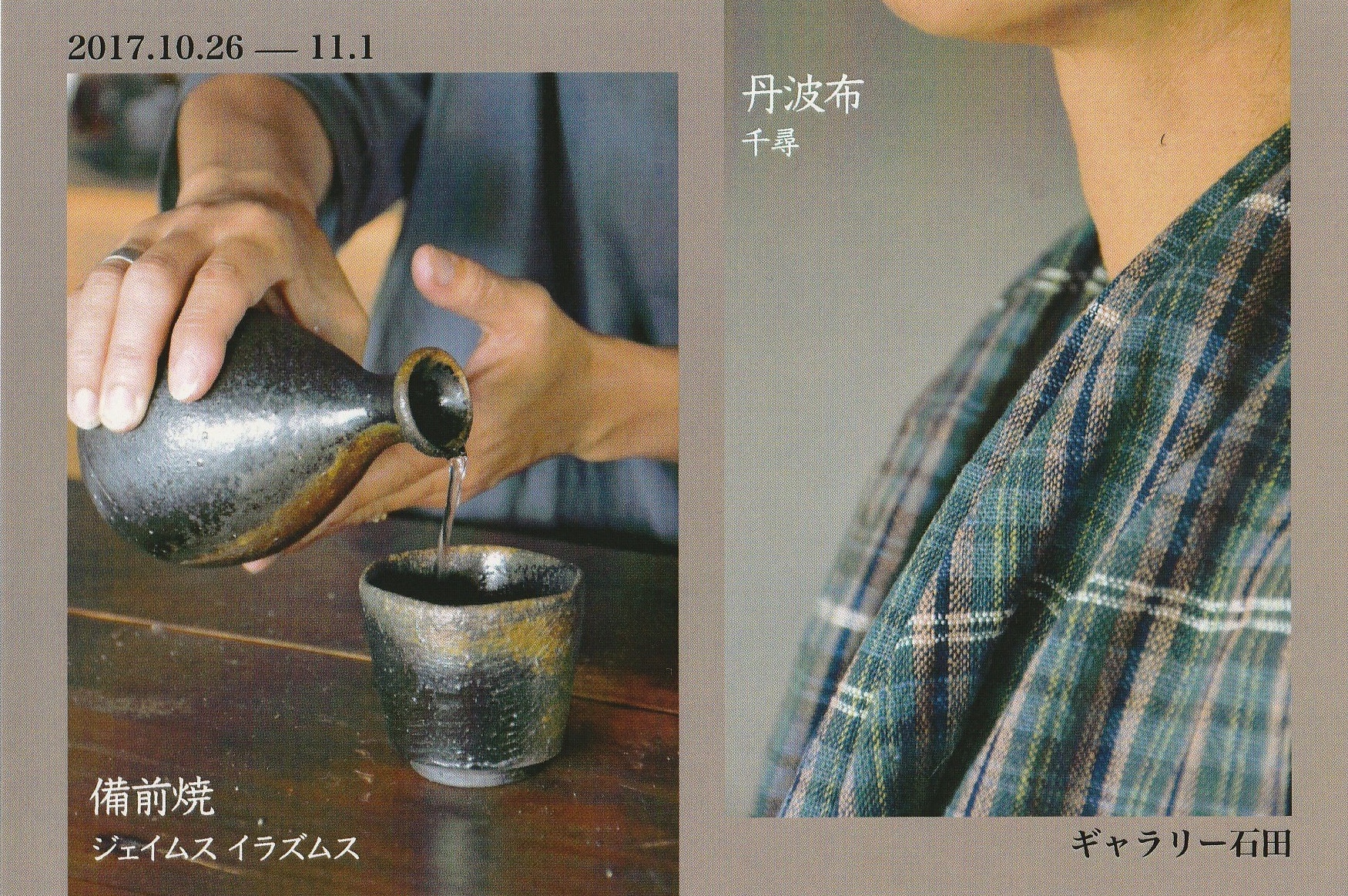 2017.10.26 — 11.1

備前焼
ジェイムス イラズムス

丹波布
千尋

ギャラリー石田